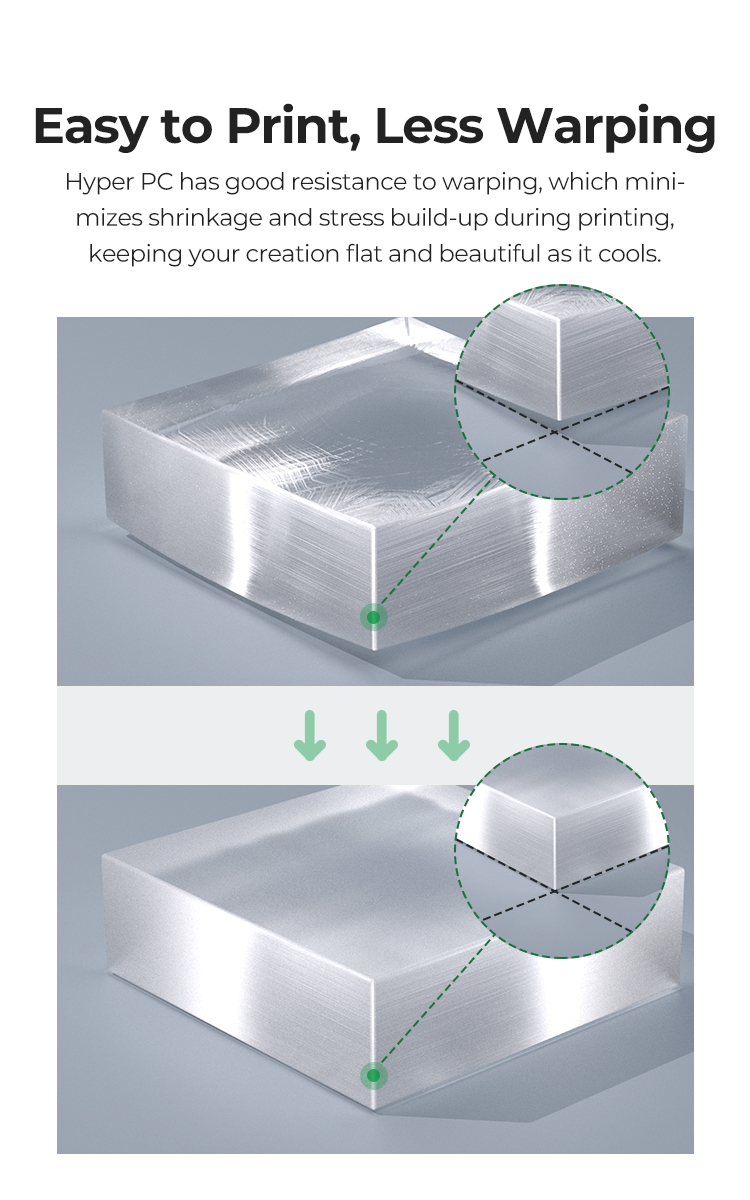 Easy to Print, Less Warping

Hyper PC has good resistance to warping, which minimizes shrinkage and stress build-up during printing, keeping your creation flat and beautiful as it cools.